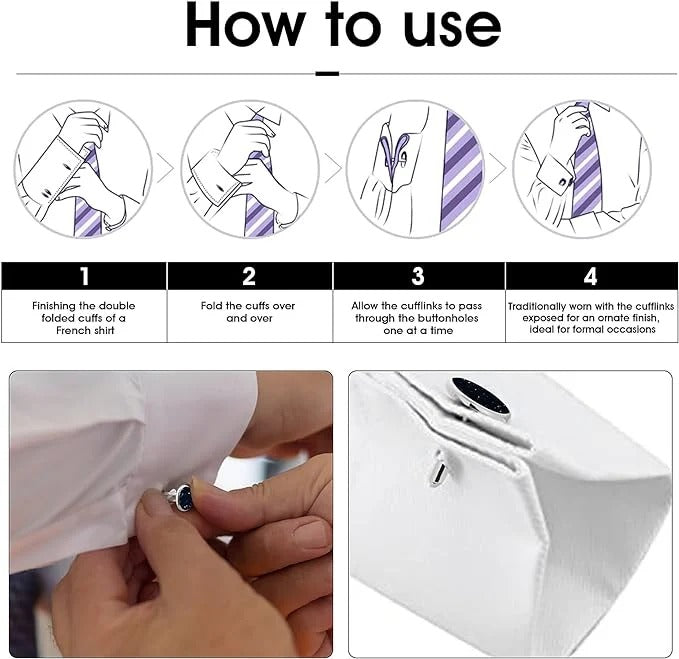 How to use

| 1 | 2 | 3 | 4 |
|---|---|---|---|
| Finishing the double folded cuffs of a French shirt | Fold the cuffs over and over | Allow the cufflinks to pass through the buttonholes one at a time | Traditionally worn with the cufflinks exposed for an ornate finish, ideal for formal occasions |